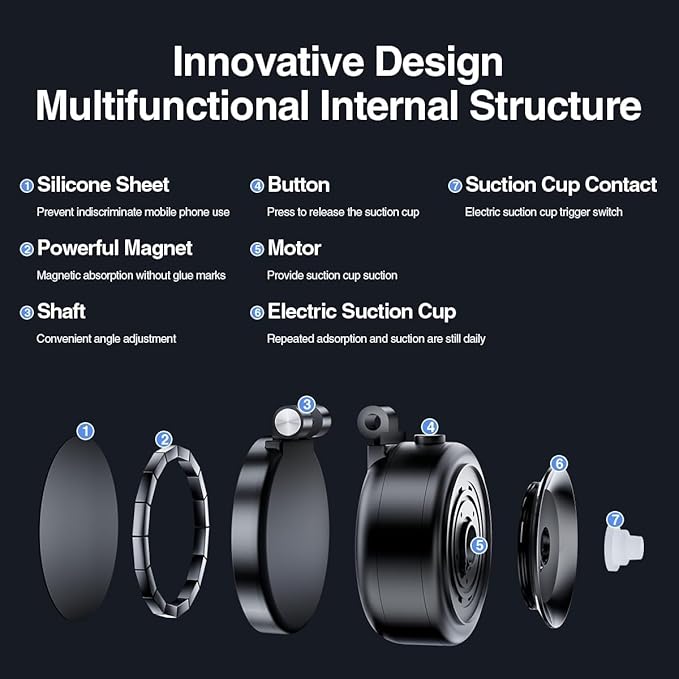 Innovative Design
Multifunctional Internal Structure

1 Silicone Sheet
Prevent indiscriminate mobile phone use

2 Powerful Magnet
Magnetic absorption without glue marks

3 Shaft
Convenient angle adjustment

4 Button
Press to release the suction cup

5 Motor
Provide suction cup suction

6 Electric Suction Cup
Repeated adsorption and suction are still daily

7 Suction Cup Contact
Electric suction cup trigger switch

1
2
3
4
5
6
7