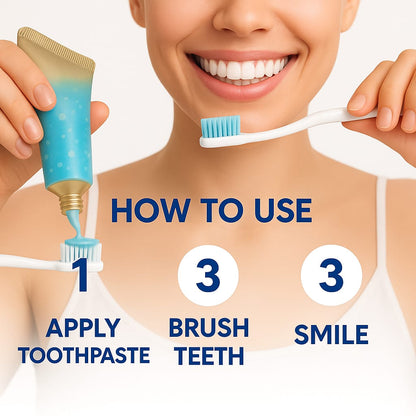 HOW TO USE

1
APPLY TOOTHPASTE

3
BRUSH TEETH

3
SMILE