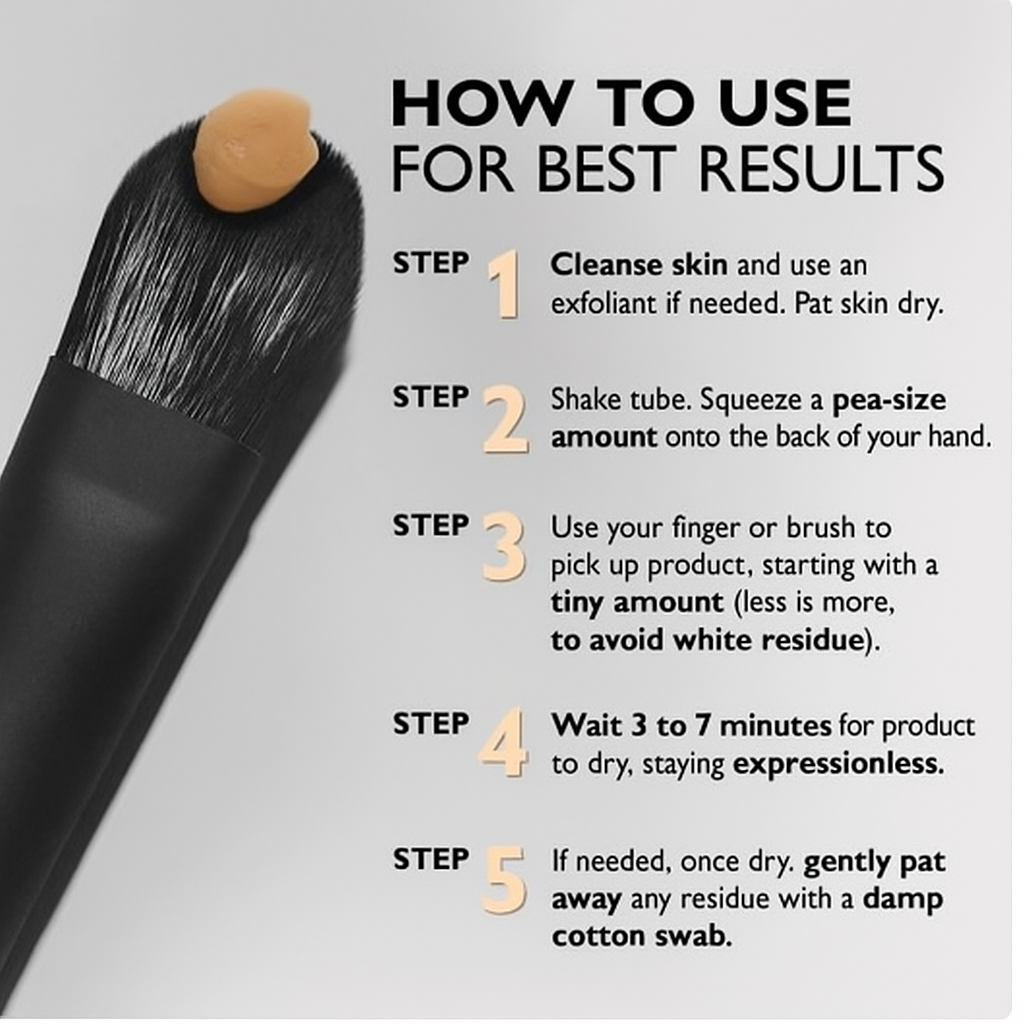 HOW TO USE
FOR BEST RESULTS

STEP 1 Cleanse skin and use an exfoliant if needed. Pat skin dry.

STEP 2 Shake tube. Squeeze a pea-size amount onto the back of your hand.

STEP 3 Use your finger or brush to pick up product, starting with a tiny amount (less is more, to avoid white residue).

STEP 4 Wait 3 to 7 minutes for product to dry, staying expressionless.

STEP 5 If needed, once dry. gently pat away any residue with a damp cotton swab.